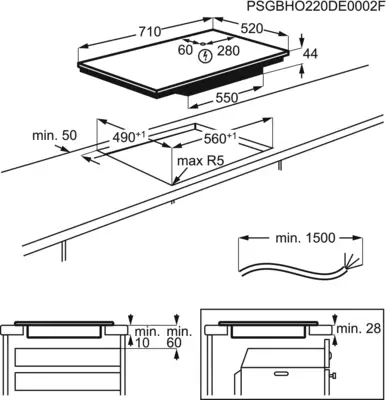 PSGBHO220DE0002F

710
520
60
280
44
550

min. 50
$490^{+1}$
$560^{+1}$
max R5

min. 1500

min.
10
min.
60

min. 28