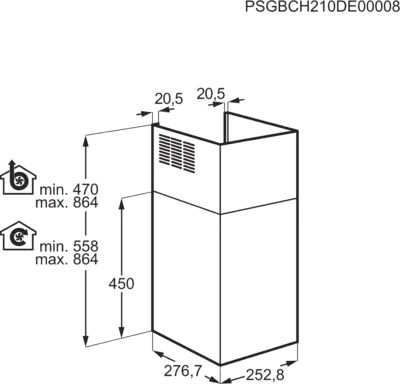 PSGBCH210DE00008

20,5

20,5

min. 470
max. 864

min. 558
max. 864

450

276,7

252,8