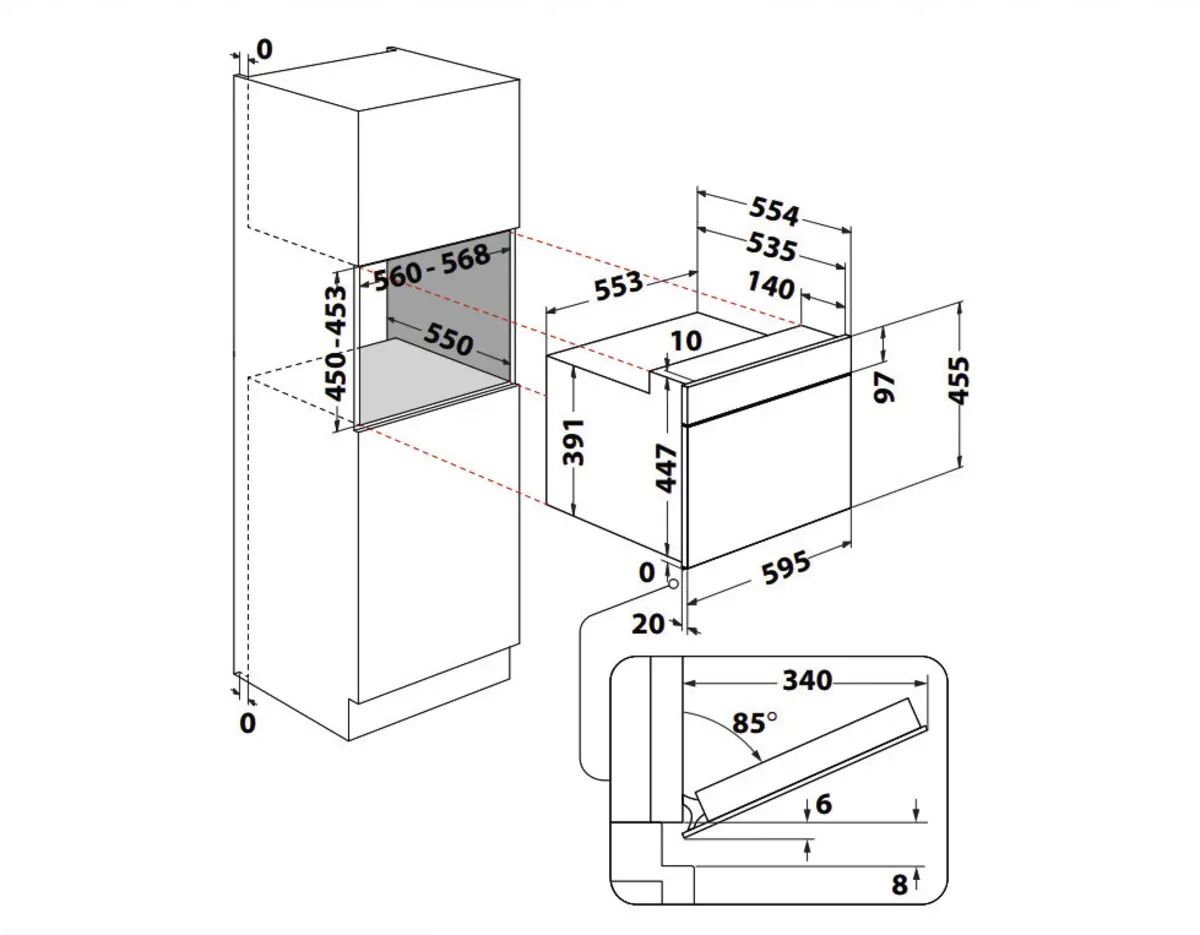 0
560 - 568
450 - 453
550
0
554
535
553
140
10
97
455
391
447
0
595
20
340
85°
6
8