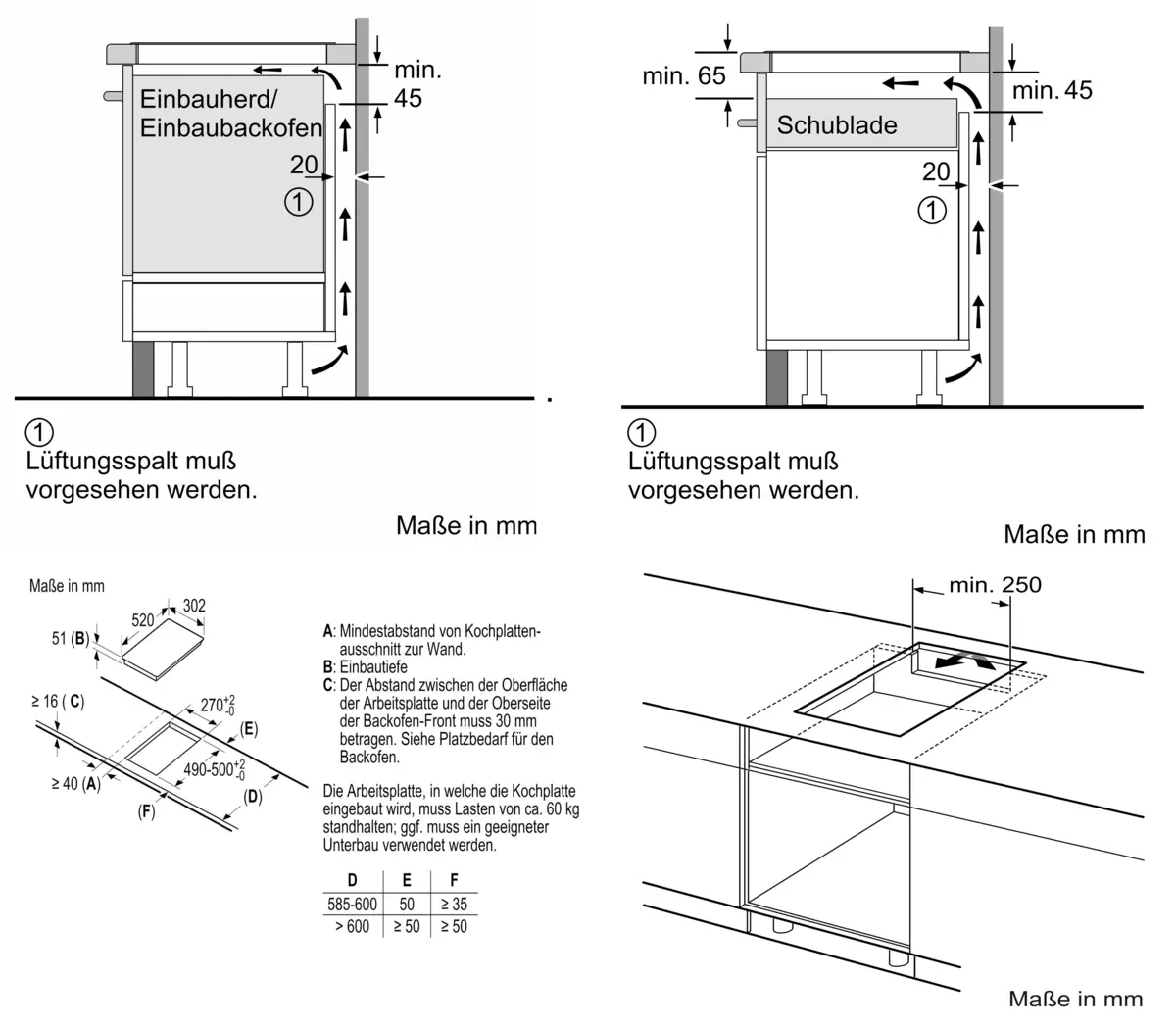 min. 45

Einbauherd/ Einbaubackofen

20

①

①
Lüftungsspalt muß vorgesehen werden.

Maße in mm

min. 65

min. 45

Schublade

20

①

①
Lüftungsspalt muß vorgesehen werden.

Maße in mm

Maße in mm

520

302

51 (B)

≥ 16 (C)

$270^{+2}_{-0}$

(E)

$490\text{-}500^{+2}_{-0}$

≥ 40 (A)

(F)

(D)

A: Mindestabstand von Kochplattenausschnitt zur Wand.
B: Einbautiefe
C: Der Abstand zwischen der Oberfläche der Arbeitsplatte und der Oberseite der Backofen-Front muss 30 mm betragen. Siehe Platzbedarf für den Backofen.

Die Arbeitsplatte, in welche die Kochplatte eingebaut wird, muss Lasten von ca. 60 kg standhalten; ggf. muss ein geeigneter Unterbau verwendet werden.

| D | E | F |
|---|---|---|
| 585-600 | 50 | ≥ 35 |
| > 600 | ≥ 50 | ≥ 50 |

min. 250

Maße in mm