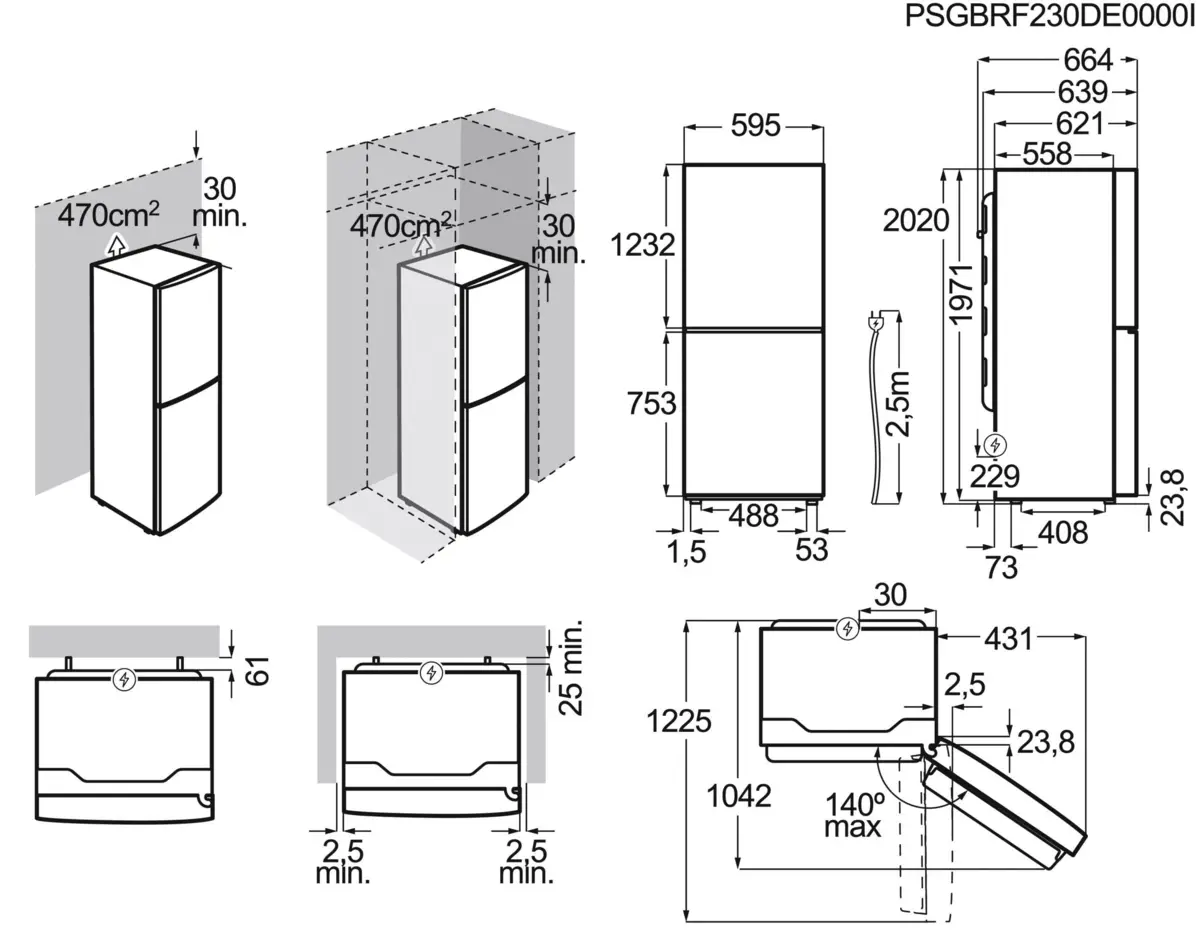 PSGBRF230DE0000I

$470cm^2$
30
min.

$470cm^2$
30
min.

595
1232
753
488
1,5
53

2,5m

664
639
621
558
2020
1971
229
23,8
408
73

61

25 min.

2,5
min.
2,5
min.

30
431
2,5
23,8
1225
1042
140º
max